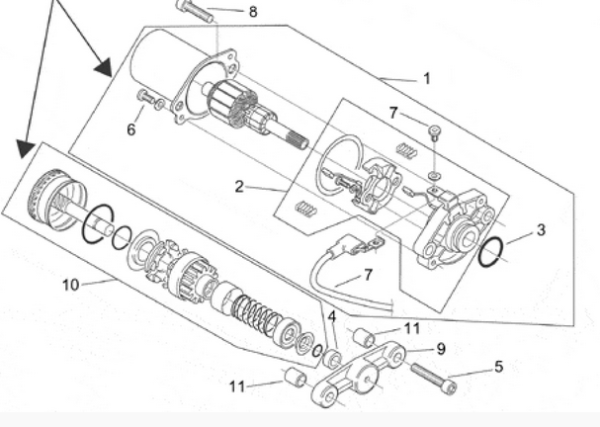 8
1
7
6
2
3
7
10
4
11
9
5
11