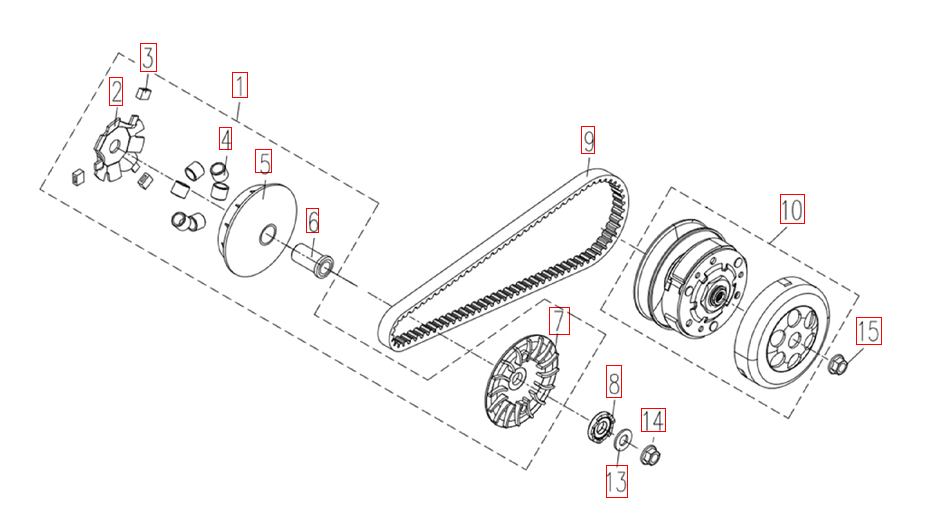 3
2
1
4
5
6
9
10
7
15
8
14
13