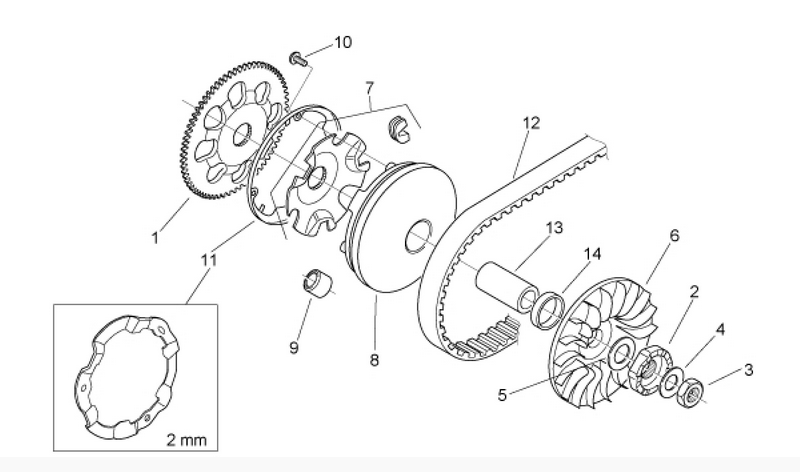 10
7
12
1
11
13
6
14
2
4
3
9
8
5
2 mm