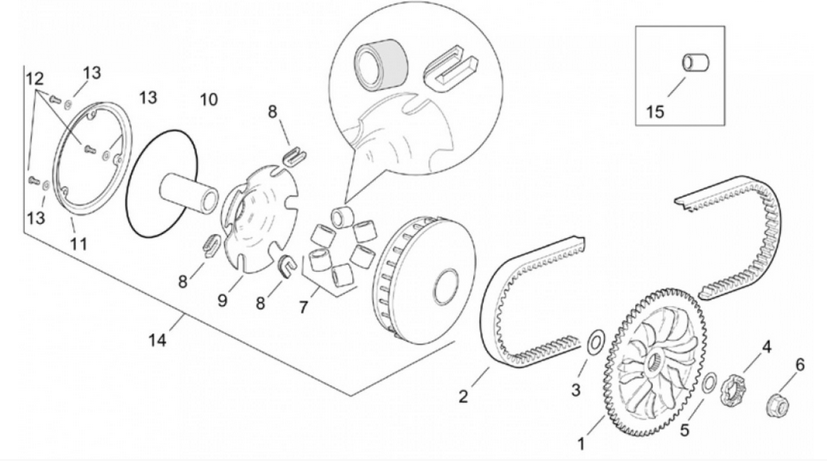 12
13
13
10
8
15
13
11
8
9
8
7
14
2
3
4
6
5
1