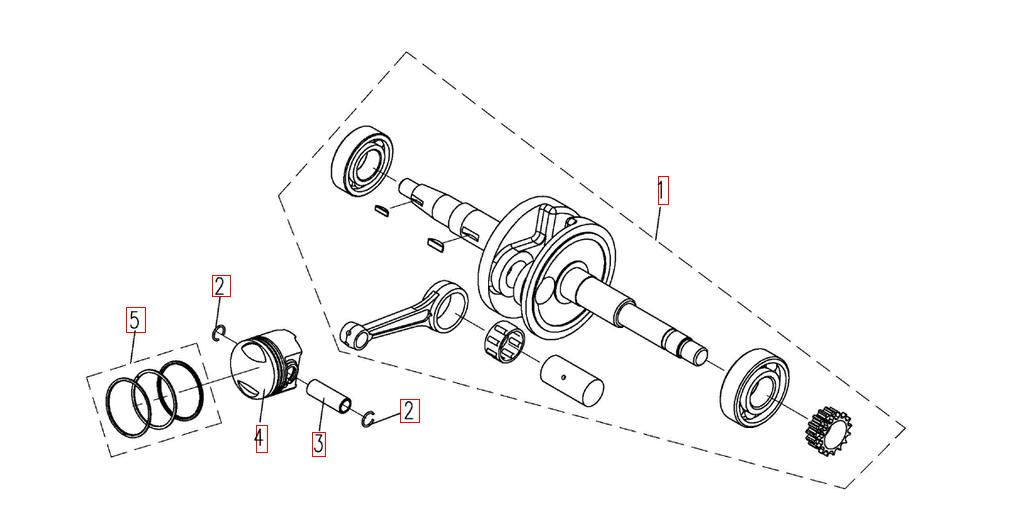 1
2
5
4
3
2