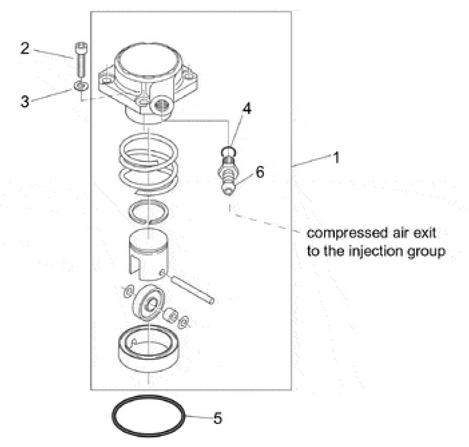 2
3
4
1
6
compressed air exit to the injection group
5