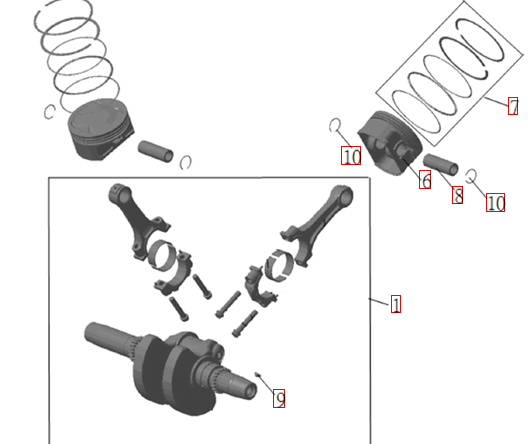 7
10
6
8
10
1
9