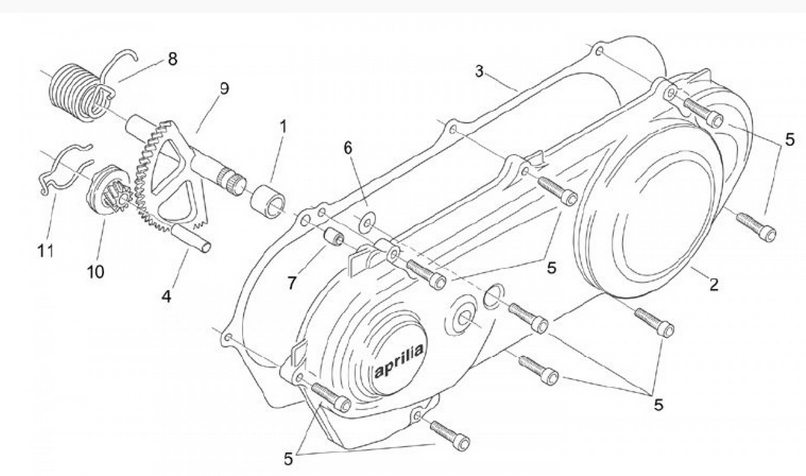 8
9
3
1
6
5
11
10
4
7
5
2
aprilia
5
5