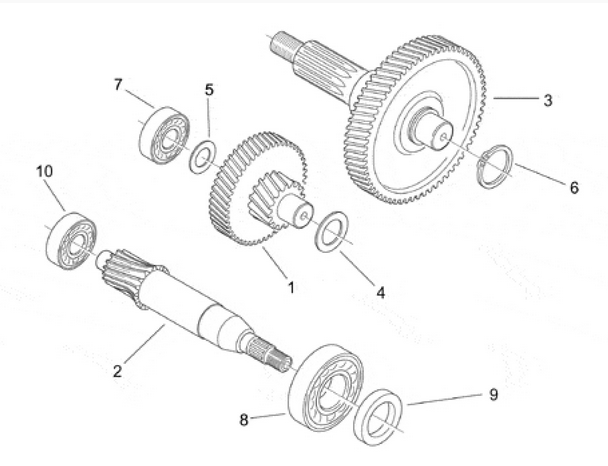 7
5
3
10
6
1
4
2
9
8