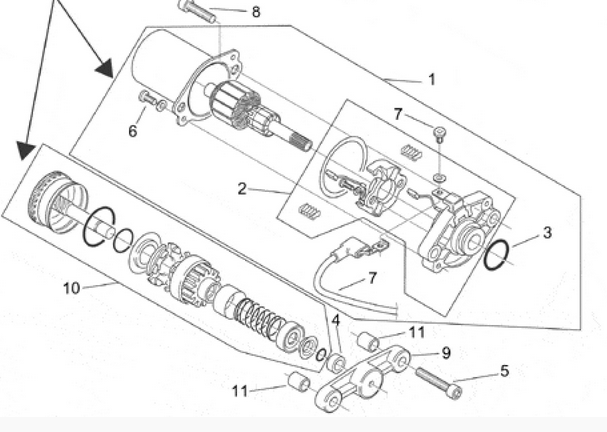 8
1
7
6
2
3
7
10
4
11
9
5
11